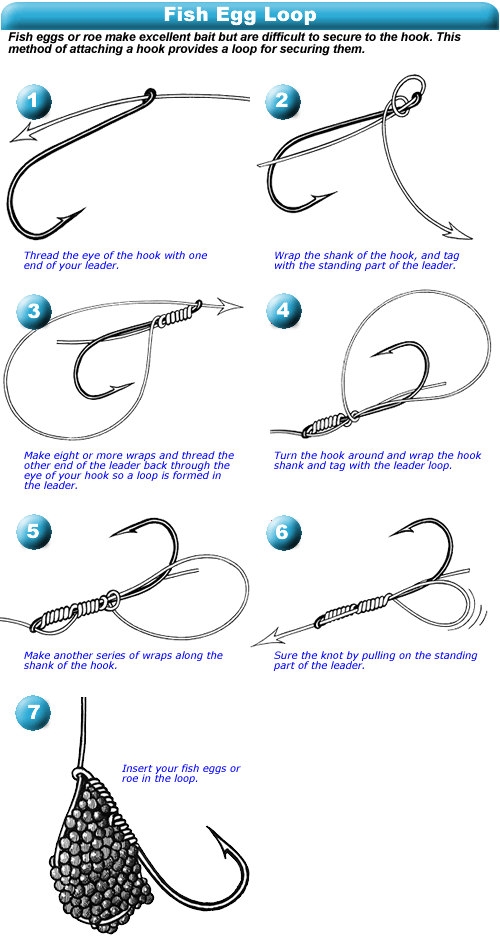 Fish Egg Loop

Fish eggs or roe make excellent bait but are difficult to secure to the hook. This method of attaching a hook provides a loop for securing them.

1

Thread the eye of the hook with one end of your leader.

2

Wrap the shank of the hook, and tag with the standing part of the leader.

3

Make eight or more wraps and thread the other end of the leader back through the eye of your hook so a loop is formed in the leader.

4

Turn the hook around and wrap the hook shank and tag with the leader loop.

5

Make another series of wraps along the shank of the hook.

6

Sure the knot by pulling on the standing part of the leader.

7

Insert your fish eggs or roe in the loop.